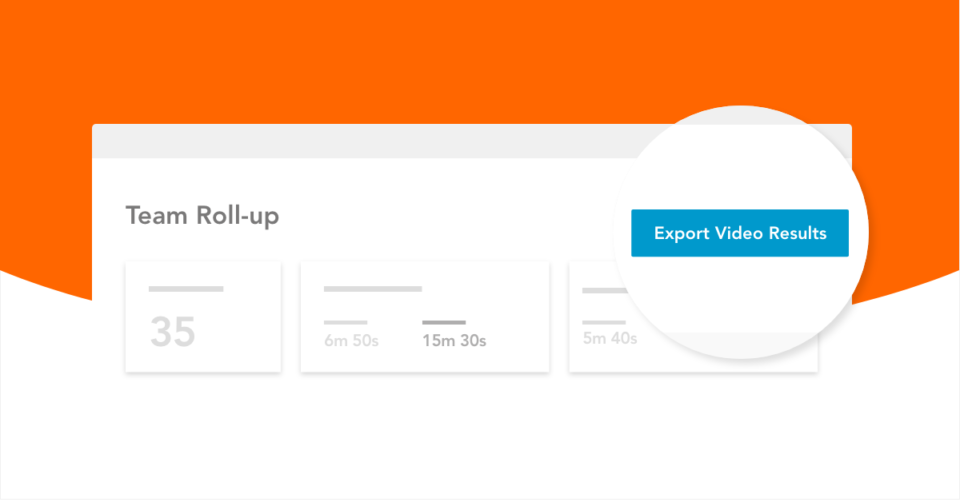 Team Roll-up

Export Video Results

35

6m 50s

15m 30s

5m 40s